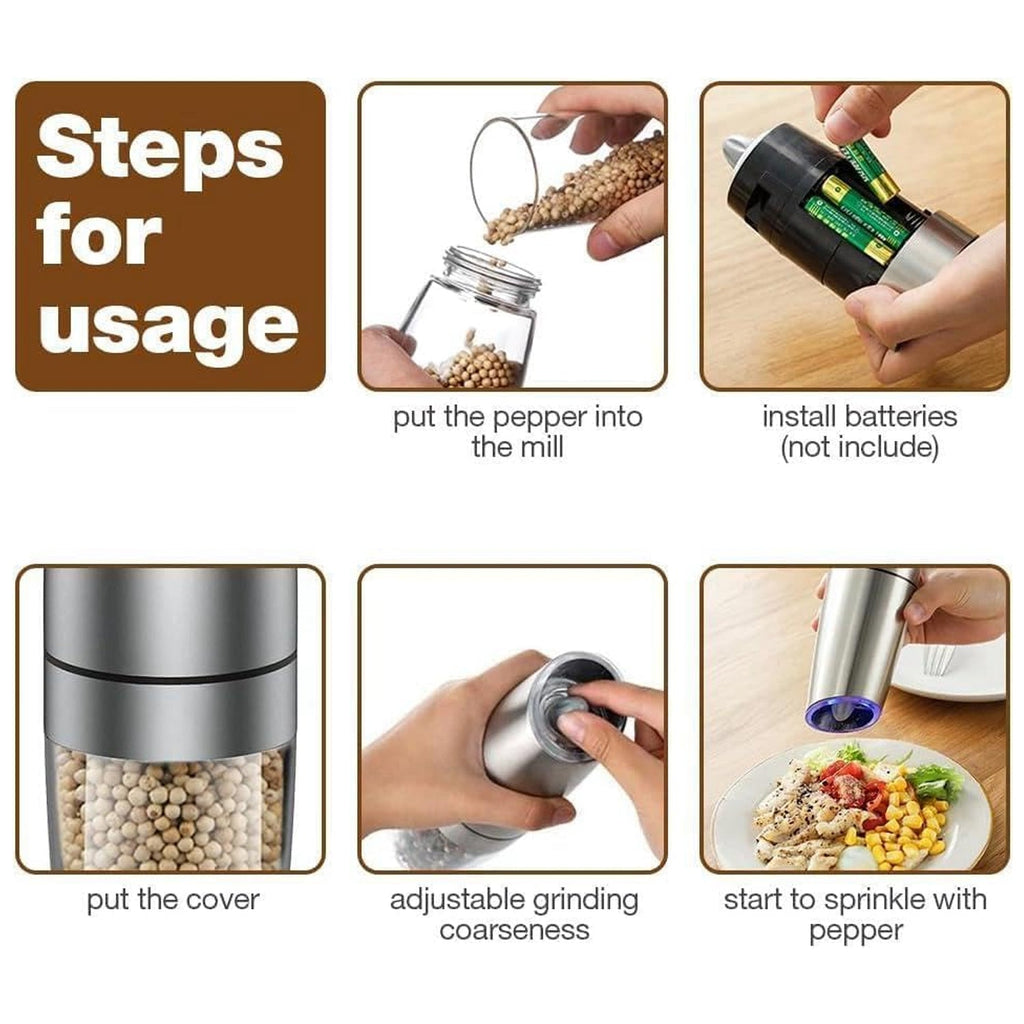 Steps for usage

put the pepper into the mill

install batteries (not include)

put the cover

adjustable grinding coarseness

start to sprinkle with pepper